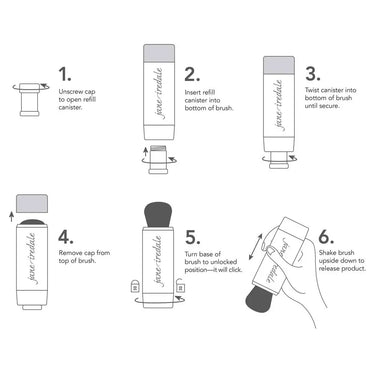 1.
Unscrew cap to open refill canister.

jane iredale

2.
Insert refill canister into bottom of brush.

jane iredale

3.
Twist canister into bottom of brush until secure.

jane iredale

4.
Remove cap from top of brush.

jane iredale

5.
Turn base of brush to unlocked position—it will click.

jane iredale

6.
Shake brush upside down to release product.